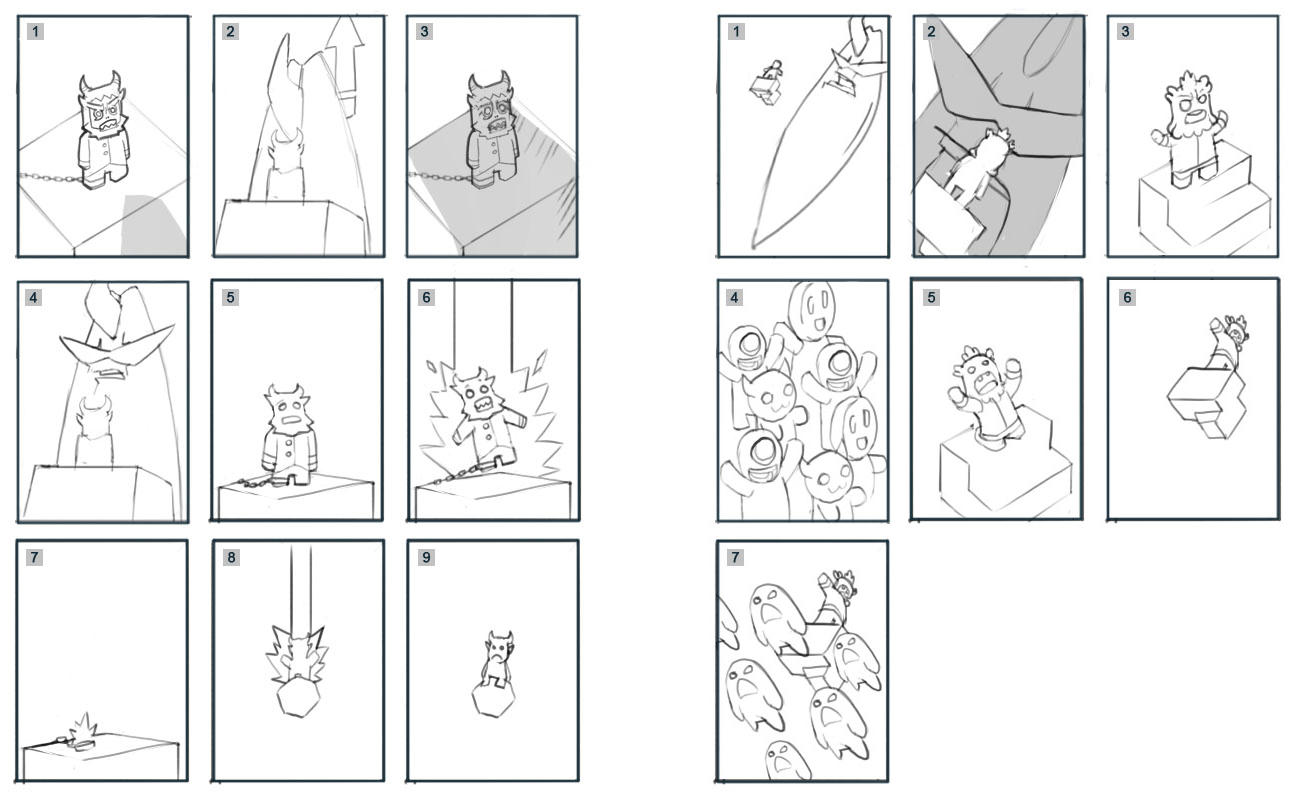 1
2
3
4
5
6
7
8
9

1
2
3
4
5
6
7