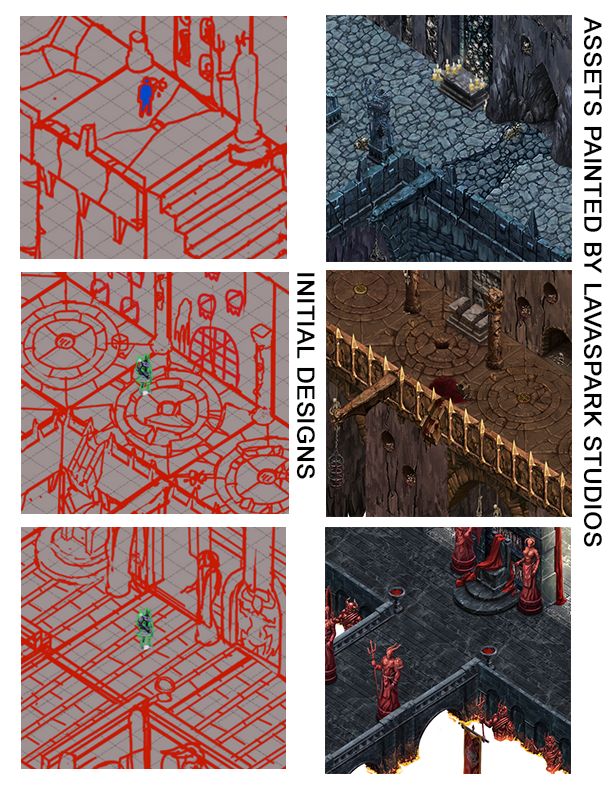 INITIAL DESIGNS

ASSETS PAINTED BY LAVASPARK STUDIOS